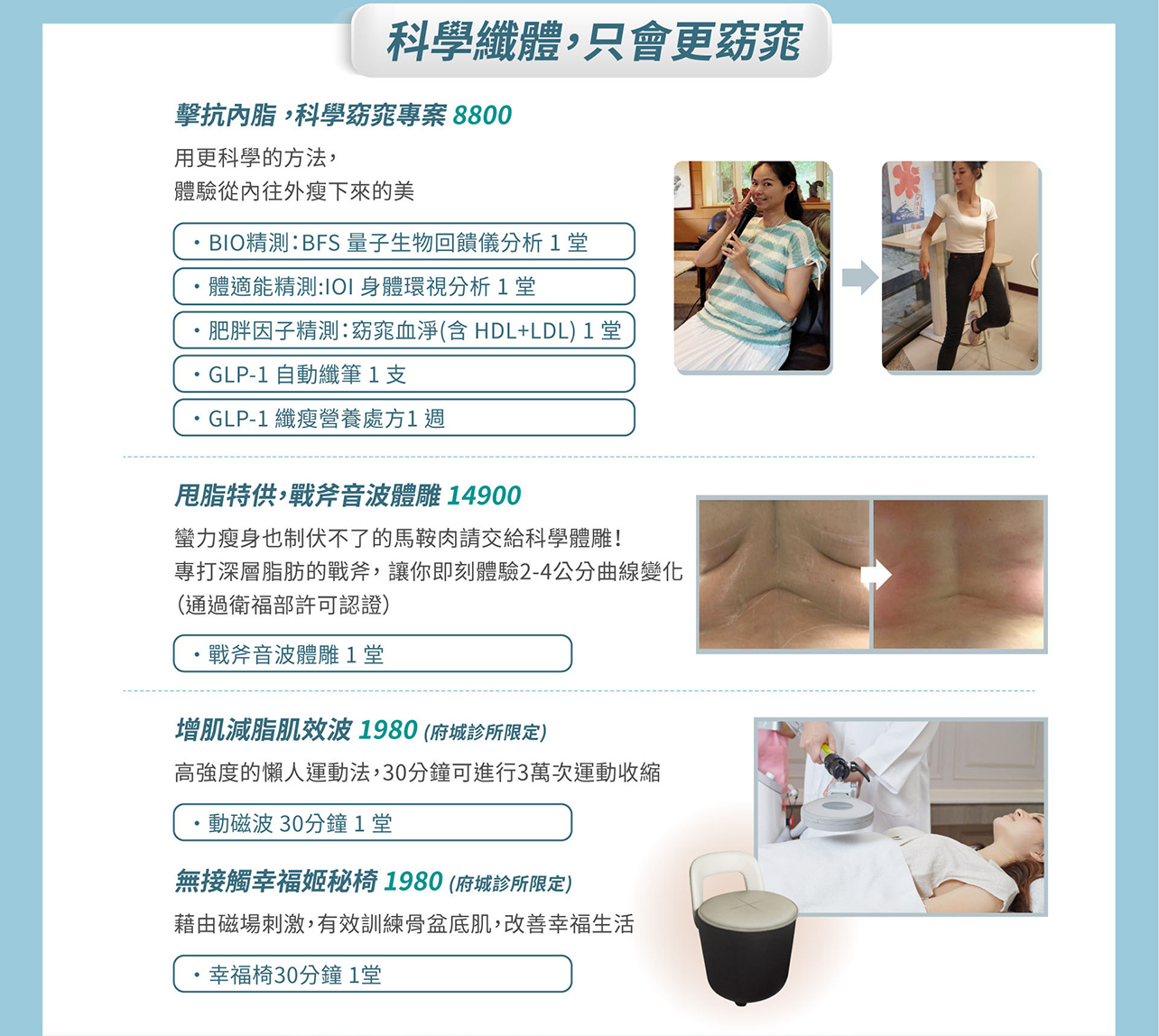 科學纖體，只會更窈窕

擊抗內脂，科學窈窕專案 8800

用更科學的方法，
體驗從內往外瘦下來的美

・BIO精測：BFS 量子生物回饋儀分析 1 堂

・體適能精測:IOI 身體環視分析 1 堂

・肥胖因子精測：窈窕血淨(含 HDL+LDL) 1 堂

・GLP-1 自動纖筆 1 支

・GLP-1 纖瘦營養處方1 週

甩脂特供，戰斧音波體雕 14900

蠻力瘦身也制伏不了的馬鞍肉請交給科學體雕！
專打深層脂肪的戰斧，讓你即刻體驗2-4公分曲線變化
（通過衛福部許可認證）

・戰斧音波體雕 1 堂

增肌減脂肌效波 1980 (府城診所限定)

高強度的懶人運動法，30分鐘可進行3萬次運動收縮

・動磁波 30分鐘 1 堂

無接觸幸福姬秘椅 1980 (府城診所限定)

藉由磁場刺激，有效訓練骨盆底肌，改善幸福生活

・幸福椅30分鐘 1堂